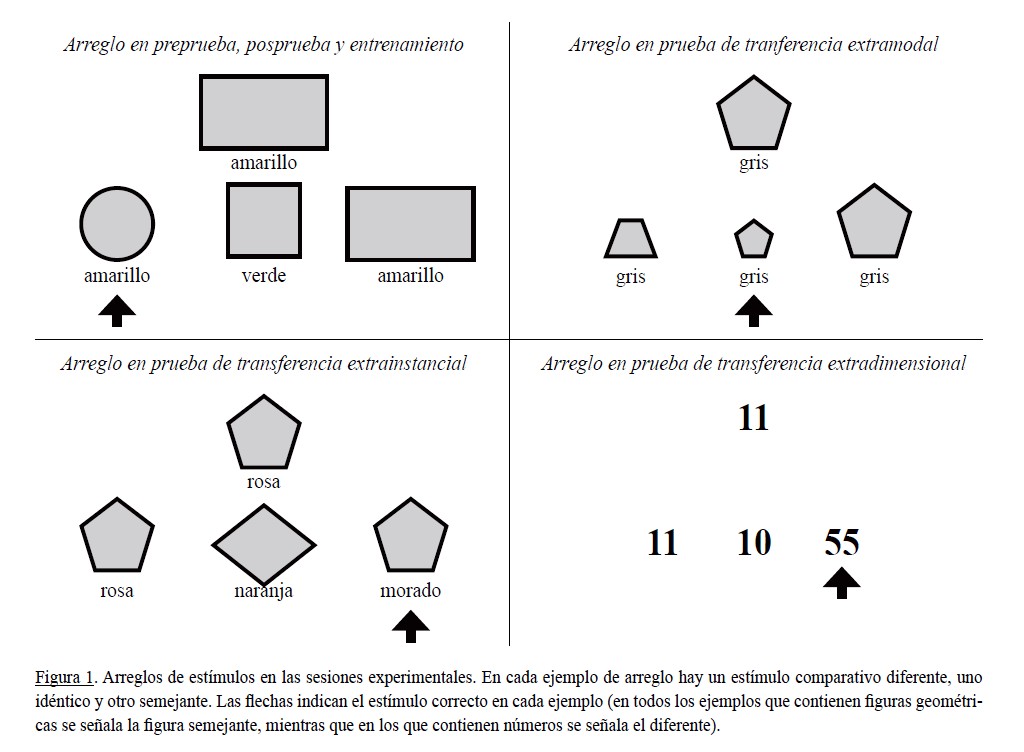 Arreglo en preprueba, posprueba y entrenamiento

amarillo

amarillo

verde

amarillo

Arreglo en prueba de tranferencia extramodal

gris

gris

gris

gris

Arreglo en prueba de transferencia extrainstancial

rosa

rosa

naranja

morado

Arreglo en prueba de transferencia extradimensional

11

11

10

55

Figura 1. Arreglos de estímulos en las sesiones experimentales. En cada ejemplo de arreglo hay un estímulo comparativo diferente, uno idéntico y otro semejante. Las flechas indican el estímulo correcto en cada ejemplo (en todos los ejemplos que contienen figuras geométricas se señala la figura semejante, mientras que en los que contienen números se señala el diferente).