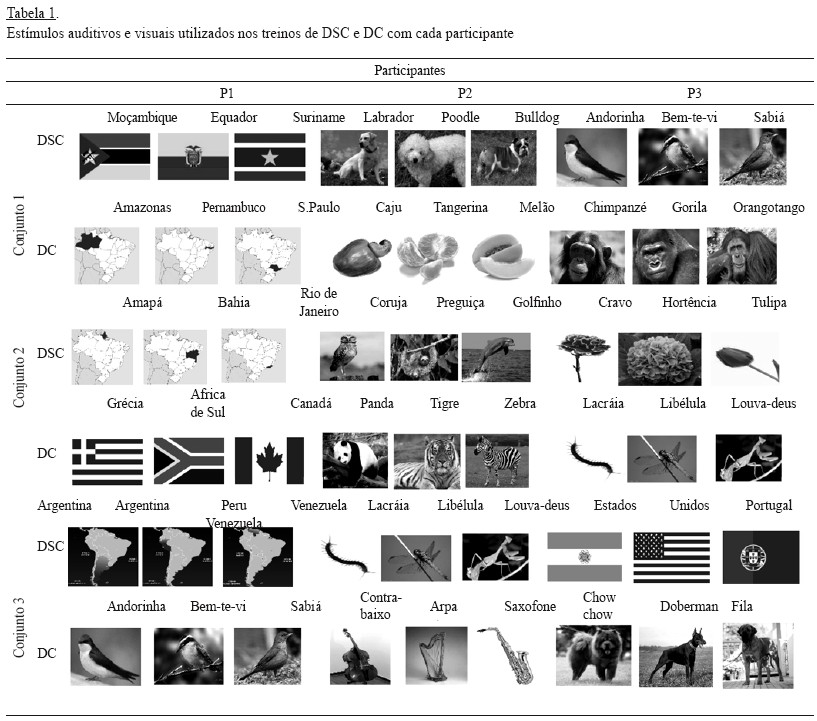 Tabela 1.
Estímulos auditivos e visuais utilizados nos treinos de DSC e DC com cada participante

Participantes

P1 P2 P3

Conjunto 1

DSC
Moçambique Equador Suriname Labrador Poodle Bulldog Andorinha Bem-te-vi Sabiá

DC
Amazonas Pernambuco S.Paulo Caju Tangerina Melão Chimpanzé Gorila Orangotango

Conjunto 2

DSC
Amapá Bahia Rio de Janeiro Coruja Preguiça Golfinho Cravo Hortência Tulipa

DC
Grécia Africa de Sul Canadá Panda Tigre Zebra Lacráia Libélula Louva-deus

Conjunto 3

DSC
Argentina Argentina Peru Venezuela Venezuela Lacráia Libélula Louva-deus Estados Unidos Portugal

DC
Andorinha Bem-te-vi Sabiá Contra-baixo Arpa Saxofone Chow chow Doberman Fila