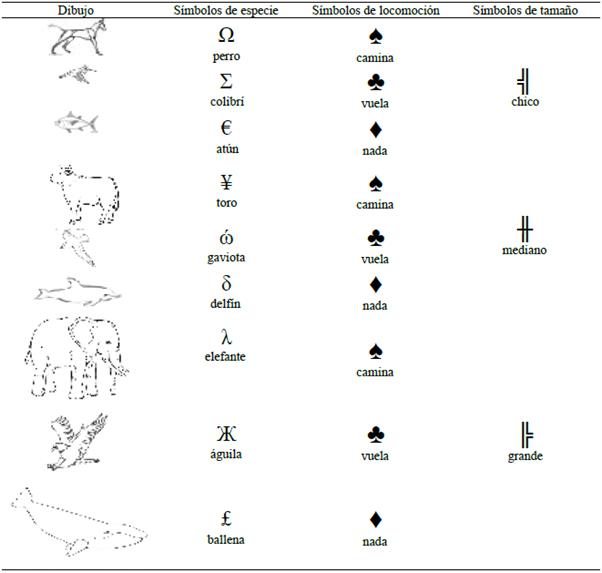 | Dibujo | Símbolos de especie | Símbolos de locomoción | Símbolos de tamaño |
|---|---|---|---|
| | Ω perro | ♠ camina | |
| | Σ colibrí | ♣ vuela | ╣ chico |
| | € atún | ♦ nada | |
| | ¥ toro | ♠ camina | |
| | ώ gaviota | ♣ vuela | ╫ mediano |
| | δ delfín | ♦ nada | |
| | λ elefante | ♠ camina | |
| | Ж águila | ♣ vuela | ╠ grande |
| | £ ballena | ♦ nada | |