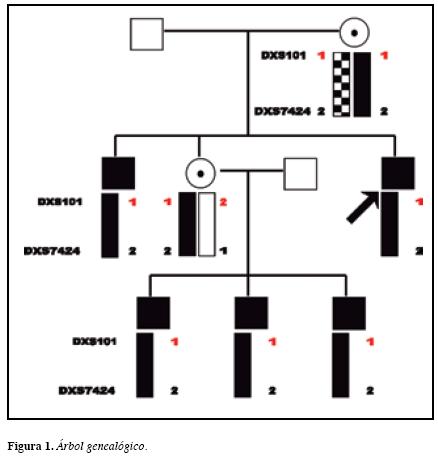 DXS101 1 1

DXS7424 2 2

DXS101 1 1 2 1

DXS7424 2 2 1 2

DXS101 1 1 1

DXS7424 2 2 2

Figura 1. Árbol genealógico.