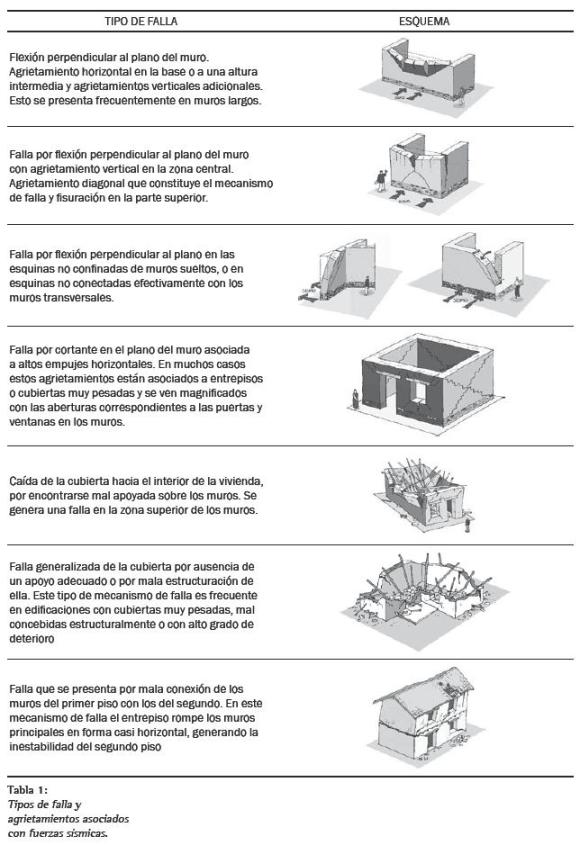 | TIPO DE FALLA | ESQUEMA |
|---|---|
| Flexión perpendicular al plano del muro. Agrietamiento horizontal en la base o a una altura intermedia y agrietamientos verticales adicionales. Esto se presenta frecuentemente en muros largos. | |
| Falla por flexión perpendicular al plano del muro con agrietamiento vertical en la zona central. Agrietamiento diagonal que constituye el mecanismo de falla y fisuración en la parte superior. | |
| Falla por flexión perpendicular al plano en las esquinas no confinadas de muros sueltos, o en esquinas no conectadas efectivamente con los muros transversales. | |
| Falla por cortante en el plano del muro asociada a altos empujes horizontales. En muchos casos estos agrietamientos están asociados a entrepisos o cubiertas muy pesadas y se ven magnificados con las aberturas correspondientes a las puertas y ventanas en los muros. | |
| Caída de la cubierta hacia el interior de la vivienda, por encontrarse mal apoyada sobre los muros. Se genera una falla en la zona superior de los muros. | |
| Falla generalizada de la cubierta por ausencia de un apoyo adecuado o por mala estructuración de ella. Este tipo de mecanismo de falla es frecuente en edificaciones con cubiertas muy pesadas, mal concebidas estructuralmente o con alto grado de deterioro | |
| Falla que se presenta por mala conexión de los muros del primer piso con los del segundo. En este mecanismo de falla el entrepiso rompe los muros principales en forma casi horizontal, generando la inestabilidad del segundo piso | |

Tabla 1:
Tipos de falla y agrietamientos asociados con fuerzas sísmicas.