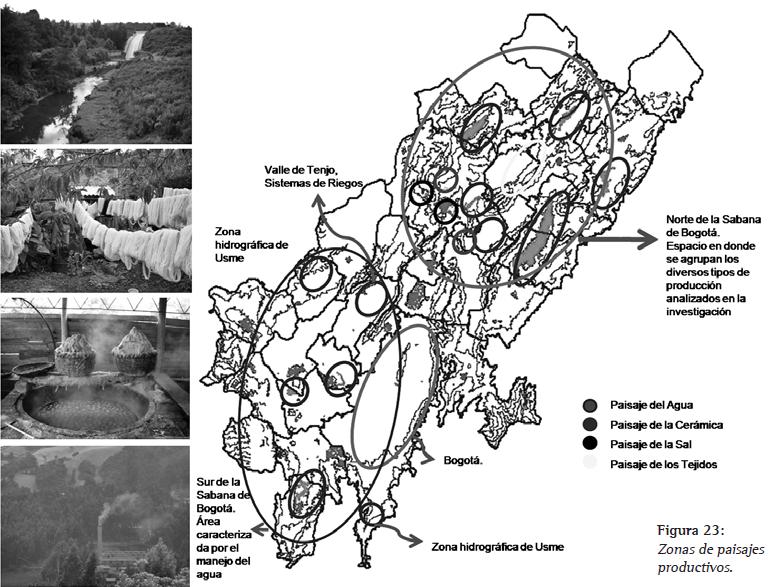 Valle de Tenjo, Sistemas de Riegos

Zona hidrográfica de Usme

Norte de la Sabana de Bogotá. Espacio en donde se agrupan los diversos tipos de producción analizados en la investigación

Paisaje del Agua
Paisaje de la Cerámica
Paisaje de la Sal
Paisaje de los Tejidos

Bogotá.

Sur de la Sabana de Bogotá. Área caracterizada por el manejo del agua

Zona hidrográfica de Usme

Figura 23:
Zonas de paisajes productivos.