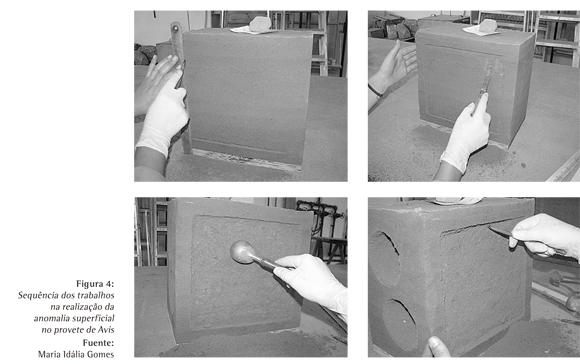 Figura 4:
Sequência dos trabalhos na realização da anomalia superficial no provete de Avis
Fuente:
Maria Idália Gomes