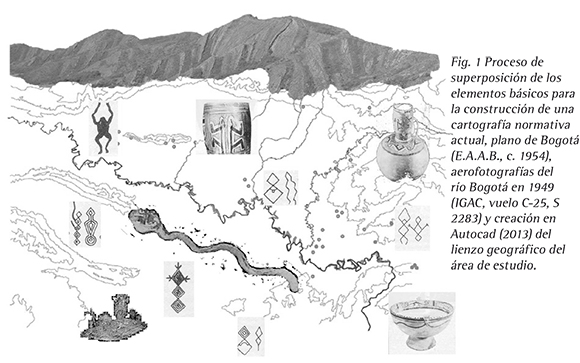 Fig. 1 Proceso de superposición de los elementos básicos para la construcción de una cartografía normativa actual, plano de Bogotá (E.A.A.B., c. 1954), aerofotografías del río Bogotá en 1949 (IGAC, vuelo C-25, S 2283) y creación en Autocad (2013) del lienzo geográfico del área de estudio.