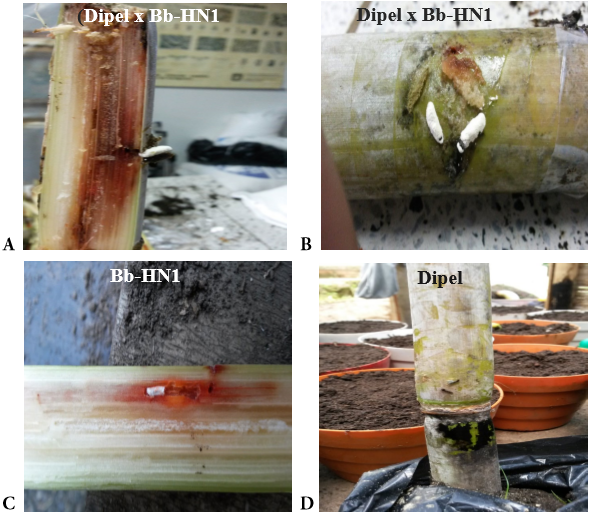 Dipel x Bb-HN1

A

Dipel x Bb-HN1

B

Bb-HN1

C

Dipel

D