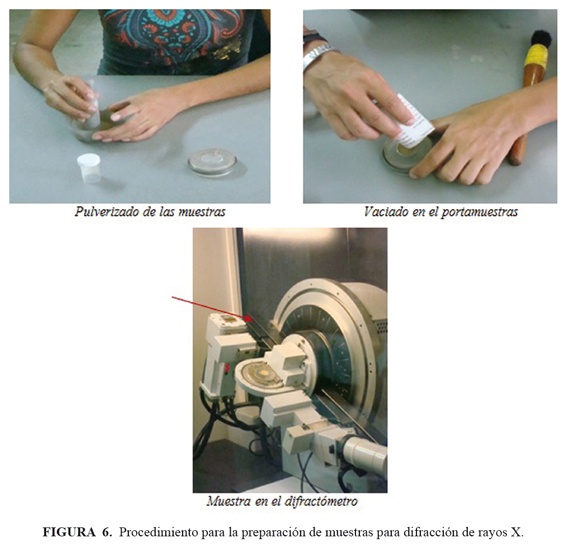 Pulverizado de las muestras

Vaciado en el portamuestras

Muestra en el difractómetro

FIGURA 6. Procedimiento para la preparación de muestras para difracción de rayos X.