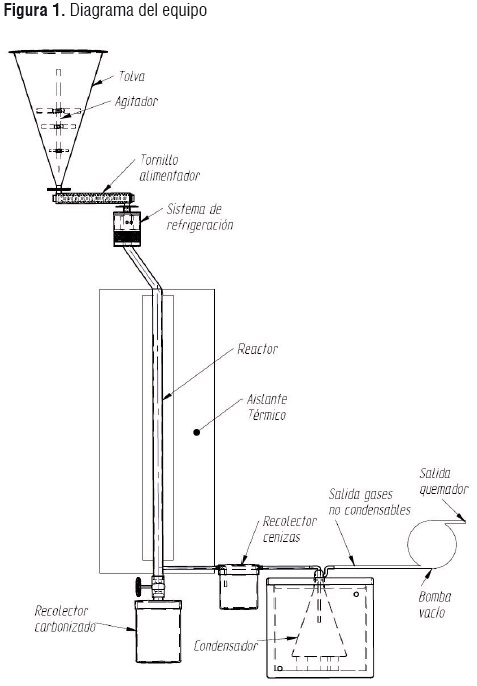 **Figura 1.** Diagrama del equipo

Tolva

Agitador

Tornillo alimentador

Sistema de refrigeración

Reactor

Aislante Térmico

Salida quemador

Salida gases no condensables

Recolector cenizas

Bomba vacío

Recolector carbonizado

Condensador