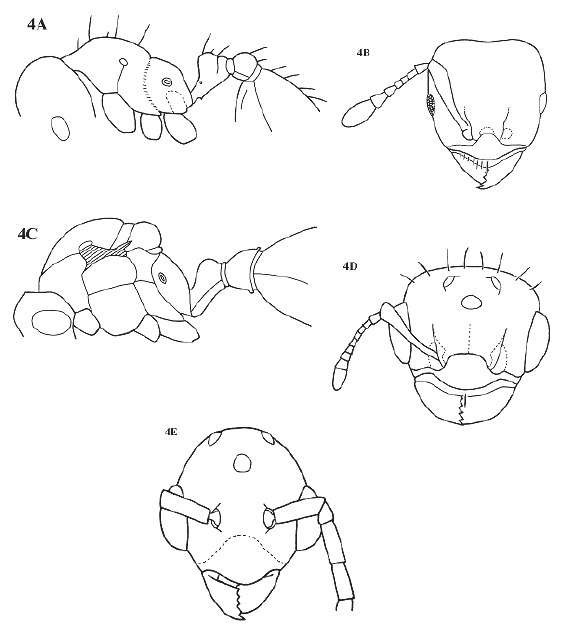 4A

4B

4C

4D

4E