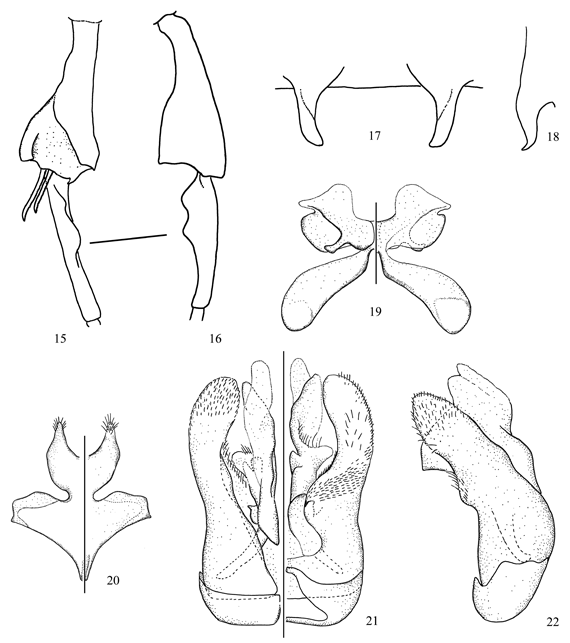 17
18
19
15
16
20
21
22