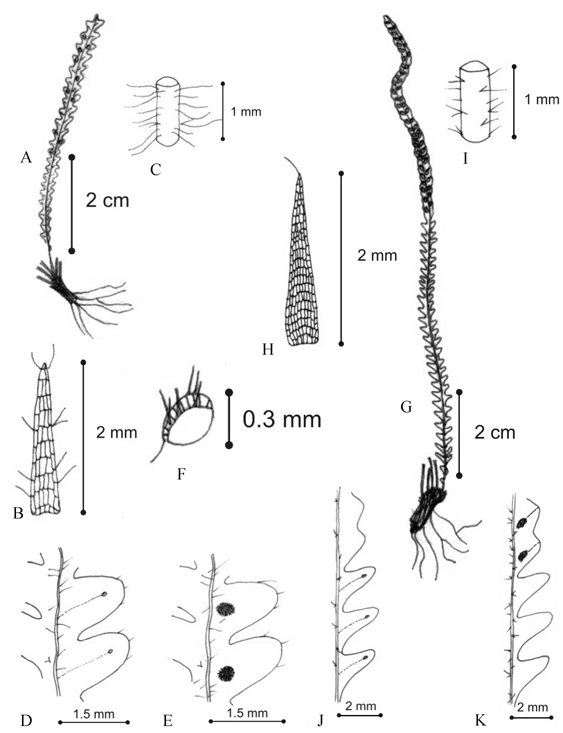 A
2 cm
C
1 mm
I
1 mm
H
2 mm
B
2 mm
F
0.3 mm
G
2 cm
D
1.5 mm
E
1.5 mm
J
2 mm
K
2 mm