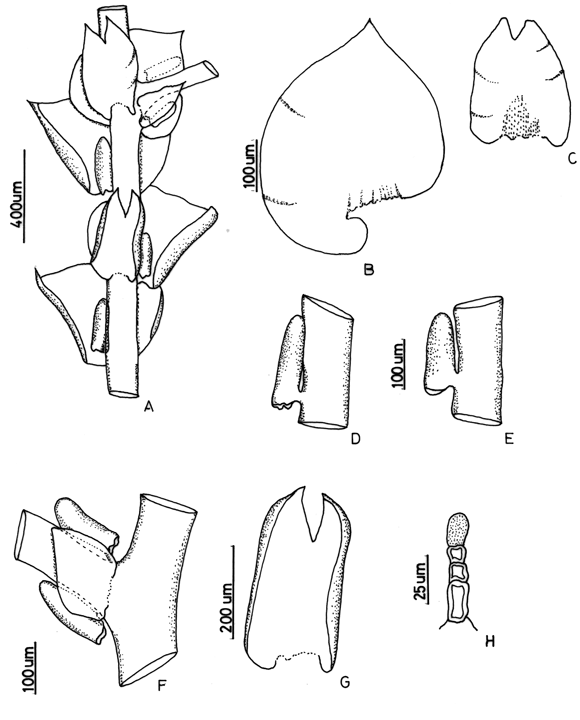 400um

A

100um

B

C

D

100um

E

100um

F

200 um

G

25um

H