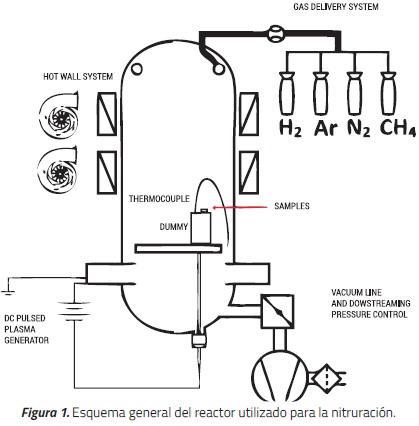 GAS DELIVERY SYSTEM

HOT WALL SYSTEM

$H_2$ Ar $N_2$ $CH_4$

THERMOCOUPLE

SAMPLES

DUMMY

VACUUM LINE AND DOWSTREAMING PRESSURE CONTROL

DC PULSED PLASMA GENERATOR

Figura 1. Esquema general del reactor utilizado para la nitruración.