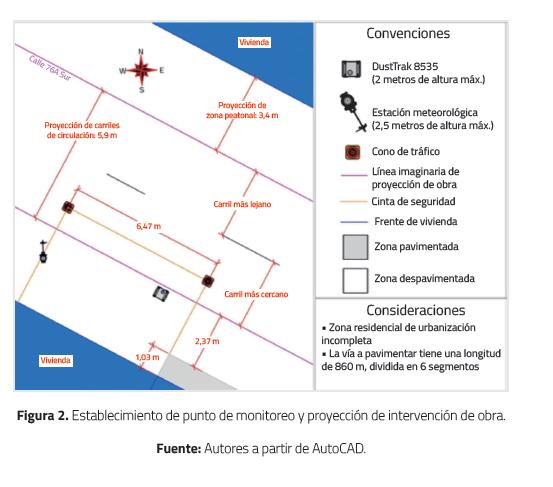 Vivienda

Calle 76A Sur

N
W
E
S

Proyección de zona peatonal: 3,4 m

Proyección de carriles de circulación: 5,9 m

Carril más lejano

6,47 m

Carril más cercano

2,37 m

1,03 m

Vivienda

Convenciones

DustTrak 8535 (2 metros de altura máx.)

Estación meteorológica (2,5 metros de altura máx.)

Cono de tráfico

Línea imaginaria de proyección de obra

Cinta de seguridad

Frente de vivienda

Zona pavimentada

Zona despavimentada

Consideraciones

• Zona residencial de urbanización incompleta

• La vía a pavimentar tiene una longitud de 860 m, dividida en 6 segmentos

**Figura 2.** Establecimiento de punto de monitoreo y proyección de intervención de obra.

**Fuente:** Autores a partir de AutoCAD.