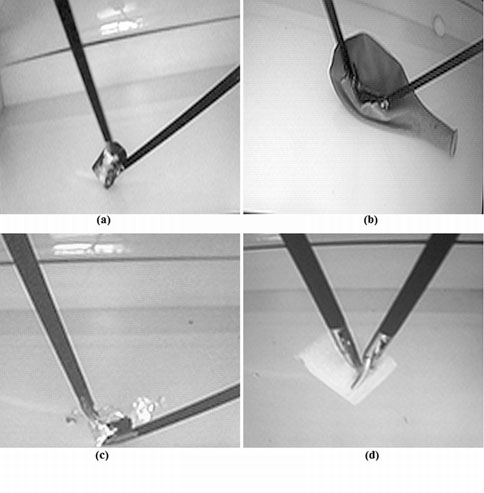 (a)

(b)

(c)

(d)