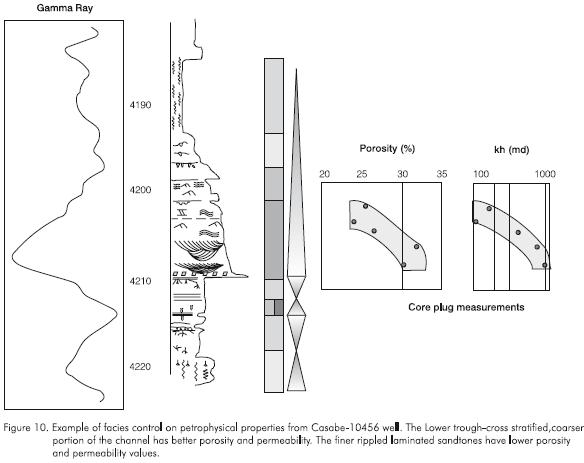 Gamma Ray

4190

4200

4210

4220

Porosity (%)

20 25 30 35

kh (md)

100 1000

Core plug measurements

Figure 10. Example of facies control on petrophysical properties from Casabe-10456 well. The Lower trough-cross stratified,coarser portion of the channel has better porosity and permeability. The finer rippled laminated sandtones have lower porosity and permeability values.