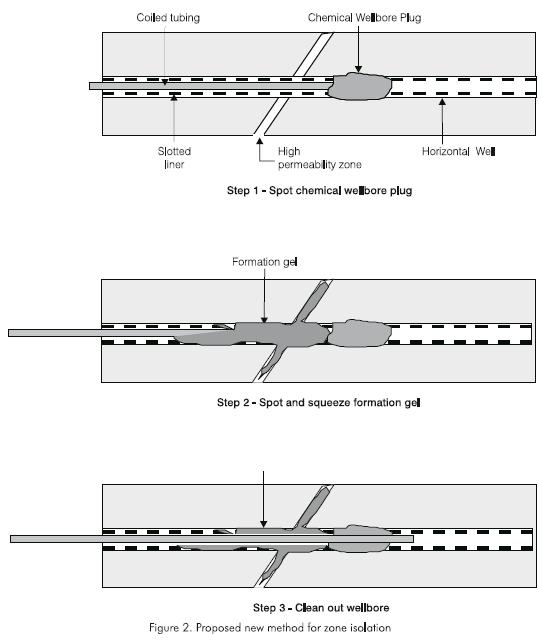 Coiled tubing

Chemical Wellbore Plug

Slotted liner

High permeability zone

Horizontal Well

Step 1 - Spot chemical wellbore plug

Formation gel

Step 2 - Spot and squeeze formation gel

Step 3 - Clean out wellbore

Figure 2. Proposed new method for zone isolation