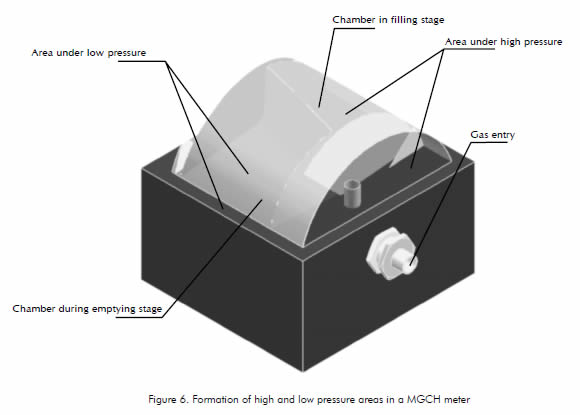 Chamber in filling stage

Area under low pressure

Area under high pressure

Gas entry

Chamber during emptying stage

Figure 6. Formation of high and low pressure areas in a MGCH meter