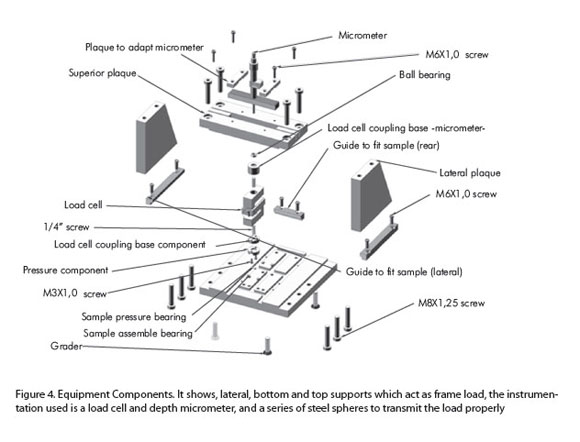 Micrometer

Plaque to adapt micrometer

M6X1,0 screw

Superior plaque

Ball bearing

Load cell coupling base -micrometer-

Guide to fit sample (rear)

Lateral plaque

M6X1,0 screw

Load cell

1/4" screw

Load cell coupling base component

Pressure component

Guide to fit sample (lateral)

M3X1,0 screw

M8X1,25 screw

Sample pressure bearing

Sample assemble bearing

Grader

Figure 4. Equipment Components. It shows, lateral, bottom and top supports which act as frame load, the instrumentation used is a load cell and depth micrometer, and a series of steel spheres to transmit the load properly