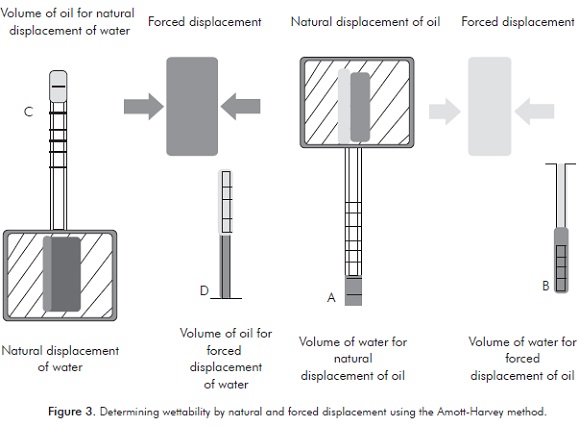 Volume of oil for natural displacement of water

Forced displacement

Natural displacement of oil

Forced displacement

C

D

A

B

Natural displacement of water

Volume of oil for forced displacement of water

Volume of water for natural displacement of oil

Volume of water for forced displacement of oil

Figure 3. Determining wettability by natural and forced displacement using the Amott-Harvey method.