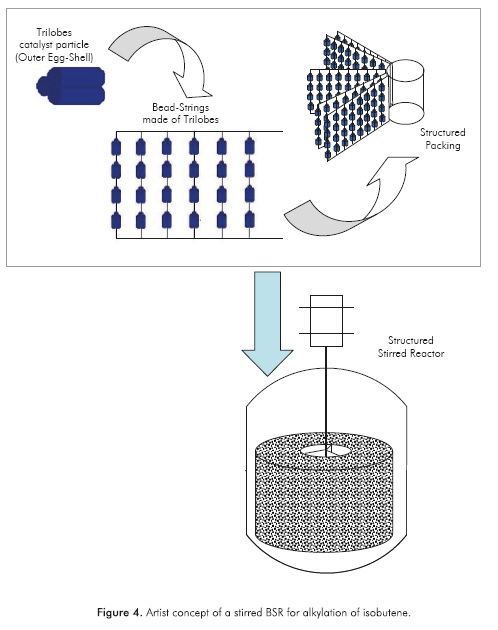 Trilobes catalyst particle (Outer Egg-Shell)

Bead-Strings made of Trilobes

Structured Packing

Structured Stirred Reactor

Figure 4. Artist concept of a stirred BSR for alkylation of isobutene.