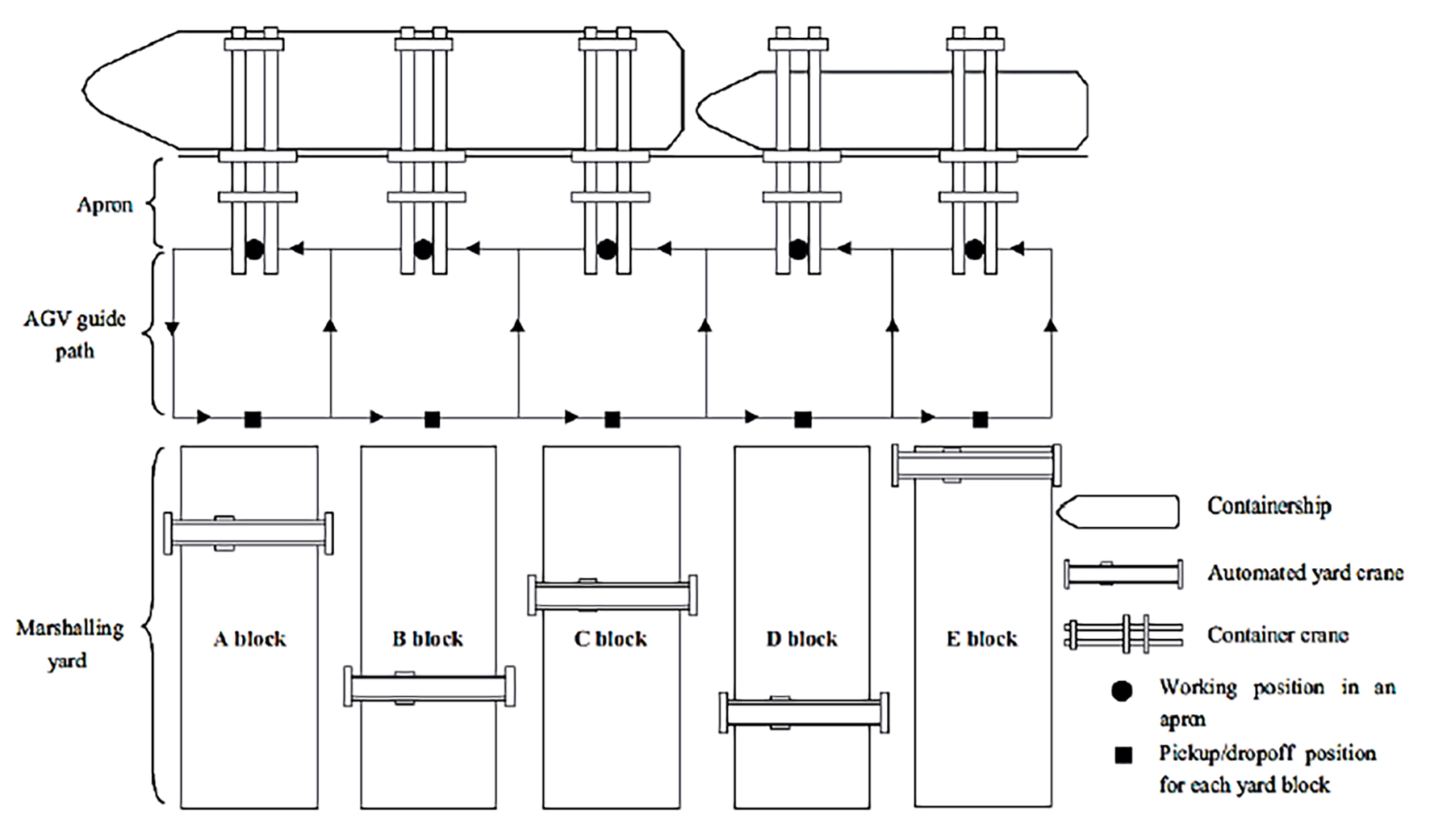 Apron

AGV guide path

Marshalling yard

A block

B block

C block

D block

E block

Containership

Automated yard crane

Container crane

Working position in an apron

Pickup/dropoff position for each yard block