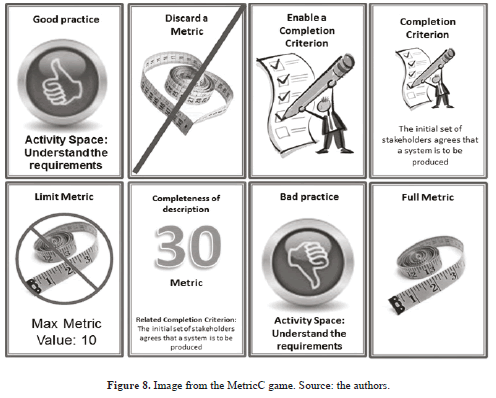 Good practice

Activity Space: Understand the requirements

Discard a Metric

Enable a Completion Criterion

Completion Criterion

The initial set of stakeholders agrees that a system is to be produced

Limit Metric

1 2 3

Max Metric Value: 10

Completeness of description

30

Metric

Related Completion Criterion: The initial set of stakeholders agrees that a system is to be produced

Bad practice

Activity Space: Understand the requirements

Full Metric

1 2 3

Figure 8. Image from the MetricC game. Source: the authors.