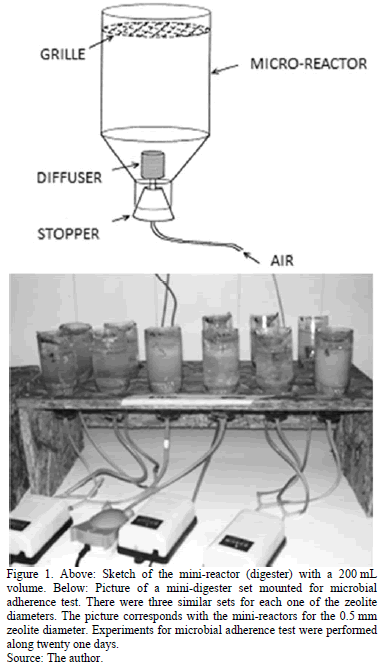 GRILLE

MICRO-REACTOR

DIFFUSER

STOPPER

AIR

Figure 1. Above: Sketch of the mini-reactor (digester) with a 200 mL volume. Below: Picture of a mini-digester set mounted for microbial adherence test. There were three similar sets for each one of the zeolite diameters. The picture corresponds with the mini-reactors for the 0.5 mm zeolite diameter. Experiments for microbial adherence test were performed along twenty one days.
Source: The author.