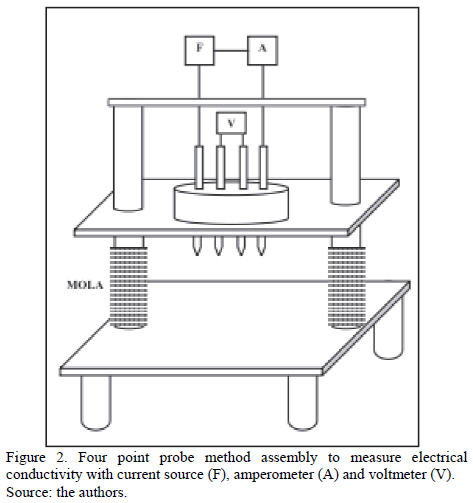 F
A
V
MOLA

Figure 2. Four point probe method assembly to measure electrical conductivity with current source (F), amperometer (A) and voltmeter (V).
Source: the authors.