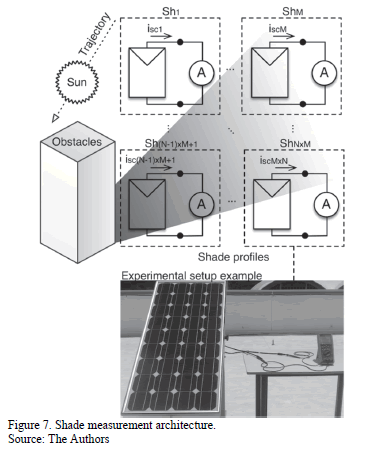 Trajectory

Sun

Obstacles

$Sh_1$

$i_{sc1}$

A

...

$Sh_M$

$i_{scM}$

A

$Sh_{(N-1)xM+1}$

$i_{sc(N-1)xM+1}$

A

...

$Sh_{NxM}$

$i_{scMxN}$

A

Shade profiles

Experimental setup example

Figure 7. Shade measurement architecture.
Source: The Authors