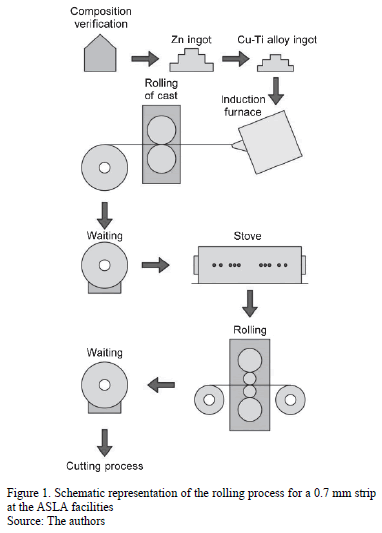 Composition verification

Zn ingot

Cu-Ti alloy ingot

Rolling of cast

Induction furnace

Waiting

Stove

Rolling

Waiting

Cutting process

Figure 1. Schematic representation of the rolling process for a 0.7 mm strip at the ASLA facilities
Source: The authors