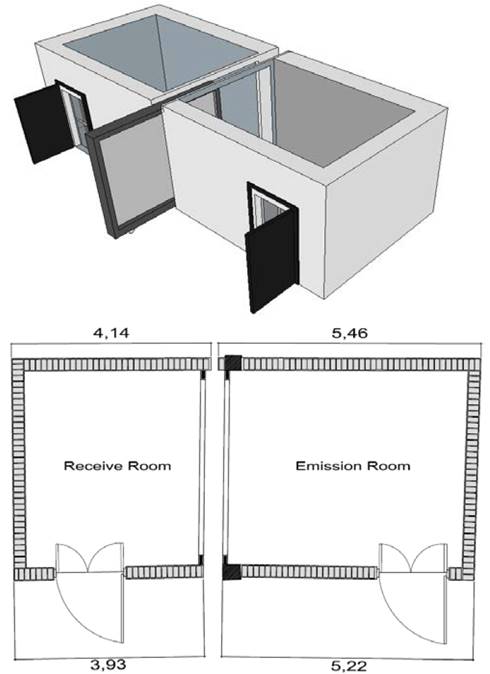 4,14

5,46

Receive Room

Emission Room

3,93

5,22