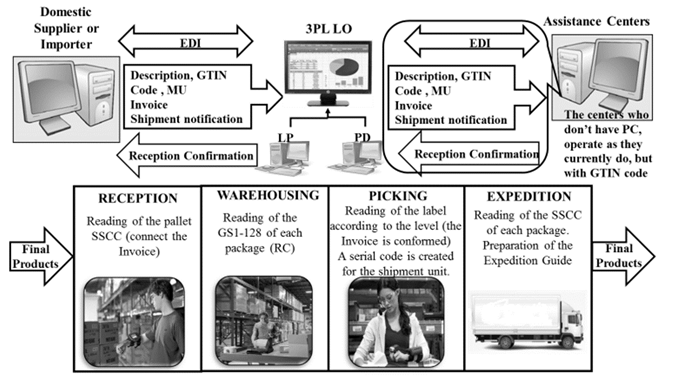 Domestic Supplier or Importer

EDI

Description, GTIN Code , MU
Invoice
Shipment notification

Reception Confirmation

3PL LO

LP

PD

EDI

Description, GTIN Code , MU
Invoice
Shipment notification

Reception Confirmation

Assistance Centers

The centers who don't have PC, operate as they currently do, but with GTIN code

Final Products

RECEPTION
Reading of the pallet SSCC (connect the Invoice)

WAREHOUSING
Reading of the GS1-128 of each package (RC)

PICKING
Reading of the label according to the level (the Invoice is conformed)
A serial code is created for the shipment unit.

EXPEDITION
Reading of the SSCC of each package.
Preparation of the Expedition Guide

Final Products