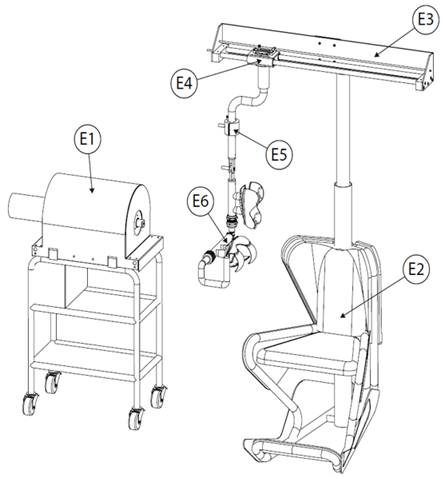 E3
E4
E1
E5
E6
E2