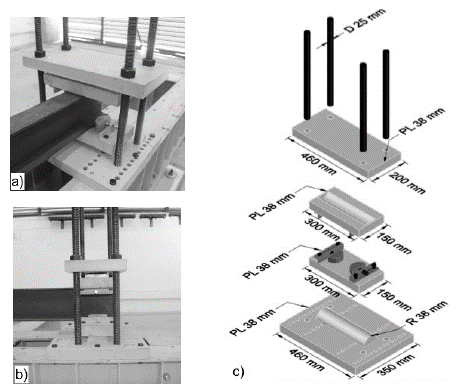 a)

b)

c)

D 25 mm

PL 38 mm

460 mm

200 mm

PL 38 mm

300 mm

150 mm

PL 38 mm

300 mm

150 mm

PL 38 mm

R 38 mm

460 mm

350 mm