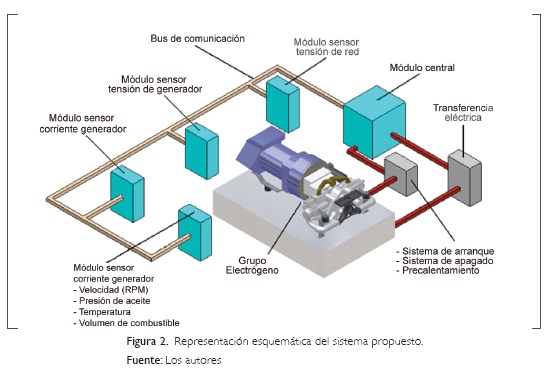 Bus de comunicación

Módulo sensor tensión de red

Módulo central

Módulo sensor tensión de generador

Transferencia eléctrica

Módulo sensor corriente generador

Grupo Electrógeno

- Sistema de arranque
- Sistema de apagado
- Precalentamiento

Módulo sensor corriente generador
- Velocidad (RPM)
- Presión de aceite
- Temperatura
- Volumen de combustible

Figura 2. Representación esquemática del sistema propuesto.

Fuente: Los autores