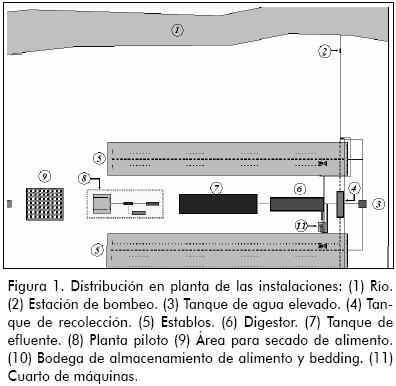 1

2

5

9

8

7

6

4

3

11

5

Figura 1. Distribución en planta de las instalaciones: (1) Río. (2) Estación de bombeo. (3) Tanque de agua elevado. (4) Tanque de recolección. (5) Establos. (6) Digestor. (7) Tanque de efluente. (8) Planta piloto (9) Área para secado de alimento. (10) Bodega de almacenamiento de alimento y bedding. (11) Cuarto de máquinas.