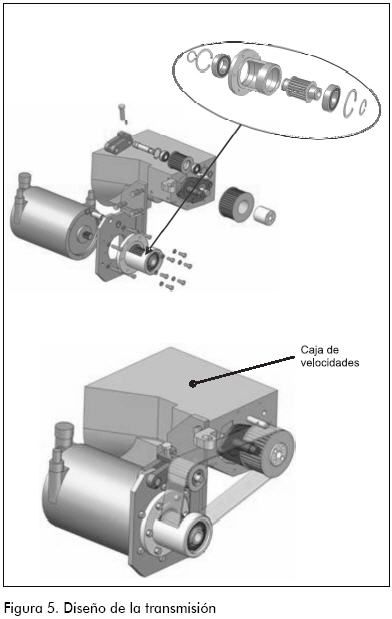 Caja de velocidades

Figura 5. Diseño de la transmisión