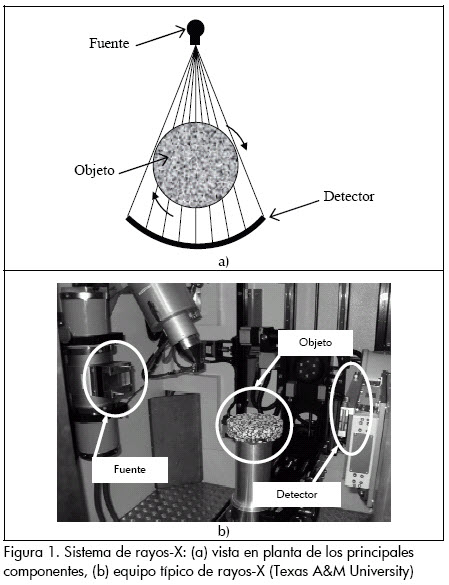 Fuente

Objeto

Detector

a)

Objeto

Fuente

Detector

b)

Figura 1. Sistema de rayos-X: (a) vista en planta de los principales componentes, (b) equipo típico de rayos-X (Texas A&M University)