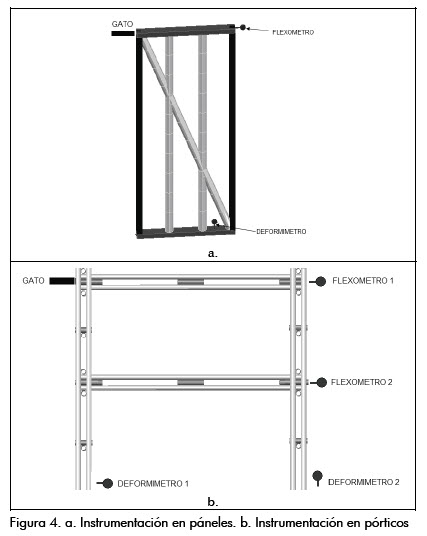 GATO
FLEXOMETRO
DEFORMIMETRO
a.

GATO
FLEXOMETRO 1
FLEXOMETRO 2
DEFORMIMETRO 1
DEFORMIMETRO 2
b.

Figura 4. a. Instrumentación en páneles. b. Instrumentación en pórticos