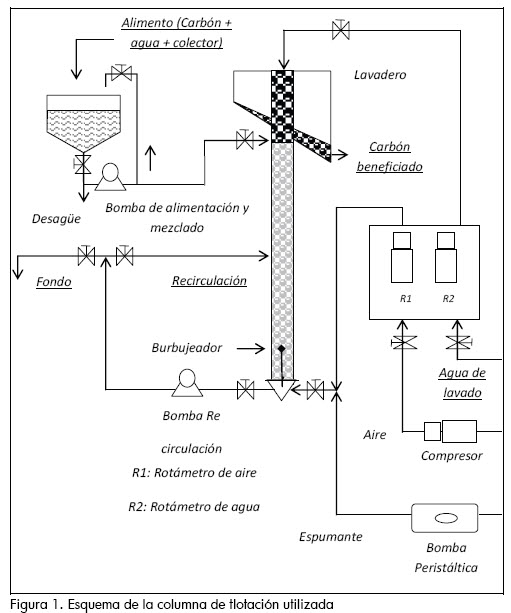 Alimento (Carbón + agua + colector)

Lavadero

Carbón beneficiado

Desagüe

Bomba de alimentación y mezclado

Fondo

Recirculación

R1

R2

Burbujeador

Agua de lavado

Bomba Re

circulación

Aire

Compresor

R1: Rotámetro de aire

R2: Rotámetro de agua

Espumante

Bomba Peristáltica

Figura 1. Esquema de la columna de flotación utilizada