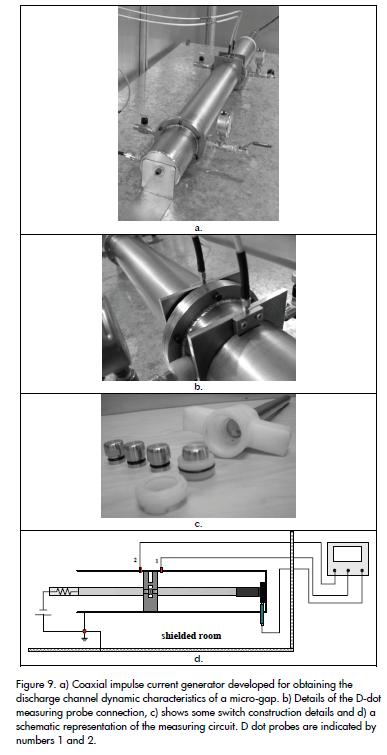 a.

b.

c.

2 1

shielded room

d.

Figure 9. a) Coaxial impulse current generator developed for obtaining the discharge channel dynamic characteristics of a micro-gap. b) Details of the D-dot measuring probe connection, c) shows some switch construction details and d) a schematic representation of the measuring circuit. D dot probes are indicated by numbers 1 and 2.