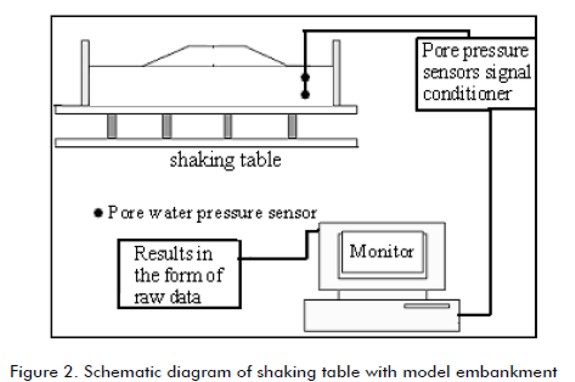 Pore pressure sensors signal conditioner

shaking table

● Pore water pressure sensor

Results in the form of raw data

Monitor

Figure 2. Schematic diagram of shaking table with model embankment