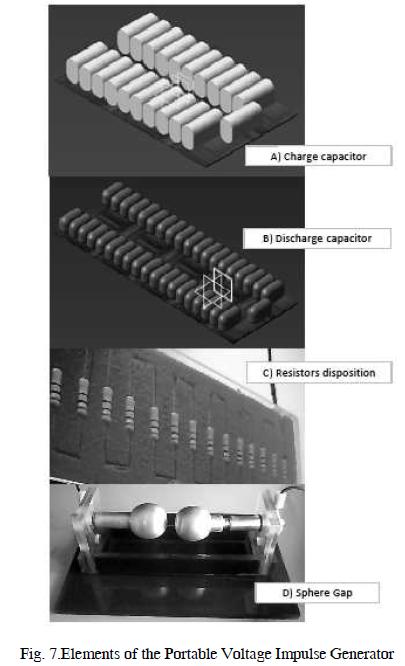 A) Charge capacitor

B) Discharge capacitor

C) Resistors disposition

D) Sphere Gap

Fig. 7.Elements of the Portable Voltage Impulse Generator