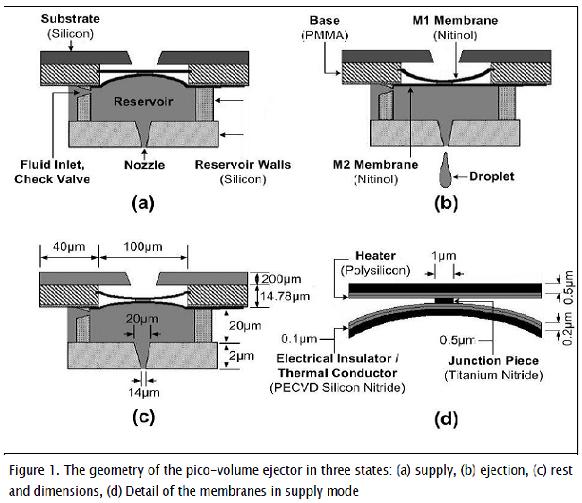 Substrate
(Silicon)

Reservoir

Fluid Inlet,
Check Valve

Nozzle

Reservoir Walls
(Silicon)

(a)

Base
(PMMA)

M1 Membrane
(Nitinol)

M2 Membrane
(Nitinol)

Droplet

(b)

40μm

100μm

200μm

14.73μm

20μm

20μm

2μm

14μm

(c)

Heater
(Polysilicon)

1μm

0.5μm

0.2μm

0.1μm

0.5μm

Electrical Insulator /
Thermal Conductor
(PECVD Silicon Nitride)

Junction Piece
(Titanium Nitride)

(d)

Figure 1. The geometry of the pico-volume ejector in three states: (a) supply, (b) ejection, (c) rest and dimensions, (d) Detail of the membranes in supply mode