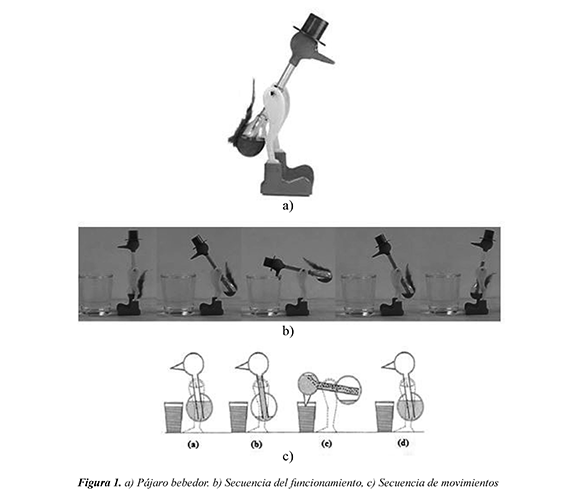 a)

b)

(a) (b) (c) (d)

c)

Figura 1. a) Pájaro bebedor. b) Secuencia del funcionamiento, c) Secuencia de movimientos