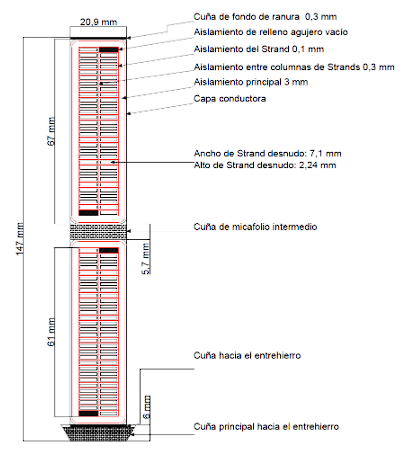 20,9 mm

Cuña de fondo de ranura 0,3 mm

Aislamiento de relleno agujero vacío

Aislamiento del Strand 0,1 mm

Aislamiento entre columnas de Strands 0,3 mm

Aislamiento principal 3 mm

Capa conductora

67 mm

Ancho de Strand desnudo: 7,1 mm
Alto de Strand desnudo: 2,24 mm

147 mm

Cuña de micafolio intermedio

5,7 mm

61 mm

Cuña hacia el entrehierro

6 mm

Cuña principal hacia el entrehierro