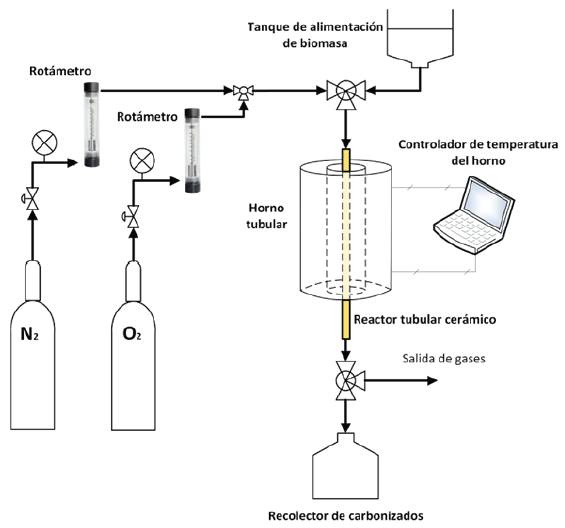 Tanque de alimentación de biomasa

Rotámetro

Rotámetro

Controlador de temperatura del horno

Horno tubular

$N_2$

$O_2$

Reactor tubular cerámico

Salida de gases

Recolector de carbonizados