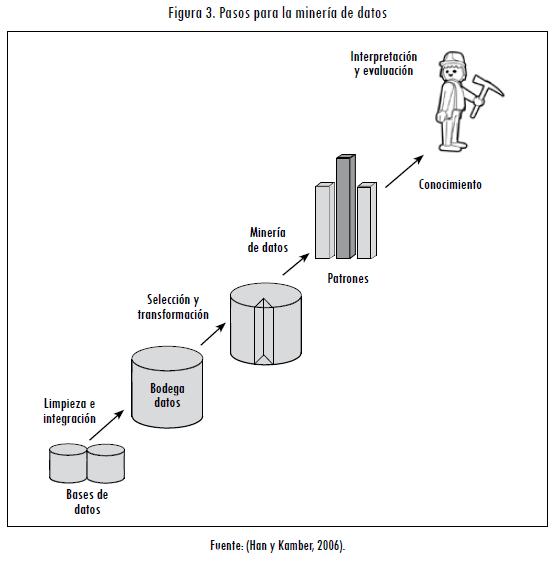 Figura 3. Pasos para la minería de datos

Interpretación y evaluación

Conocimiento

Minería de datos

Patrones

Selección y transformación

Bodega datos

Limpieza e integración

Bases de datos

Fuente: (Han y Kamber, 2006).