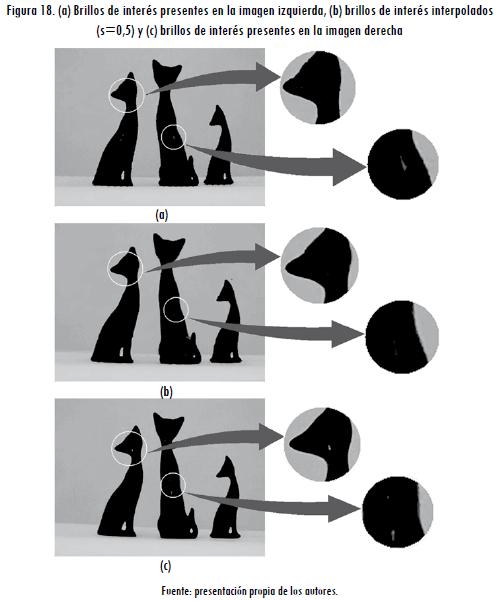 Figura 18. (a) Brillos de interés presentes en la imagen izquierda, (b) brillos de interés interpolados (s=0,5) y (c) brillos de interés presentes en la imagen derecha

(a)

(b)

(c)

Fuente: presentación propia de los autores.