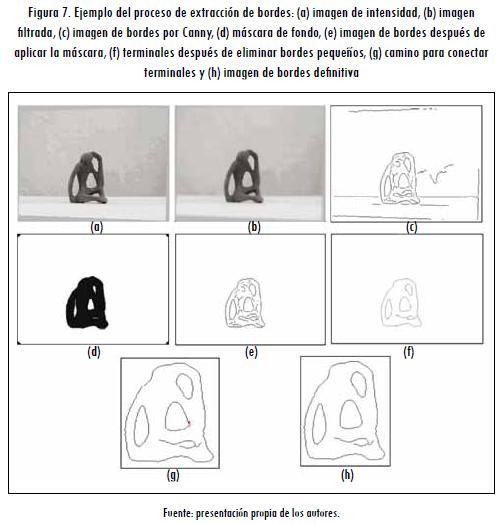 Figura 7. Ejemplo del proceso de extracción de bordes: (a) imagen de intensidad, (b) imagen filtrada, (c) imagen de bordes por Canny, (d) máscara de fondo, (e) imagen de bordes después de aplicar la máscara, (f) terminales después de eliminar bordes pequeños, (g) camino para conectar terminales y (h) imagen de bordes definitiva

(a)
(b)
(c)
(d)
(e)
(f)
(g)
(h)

Fuente: presentación propia de los autores.